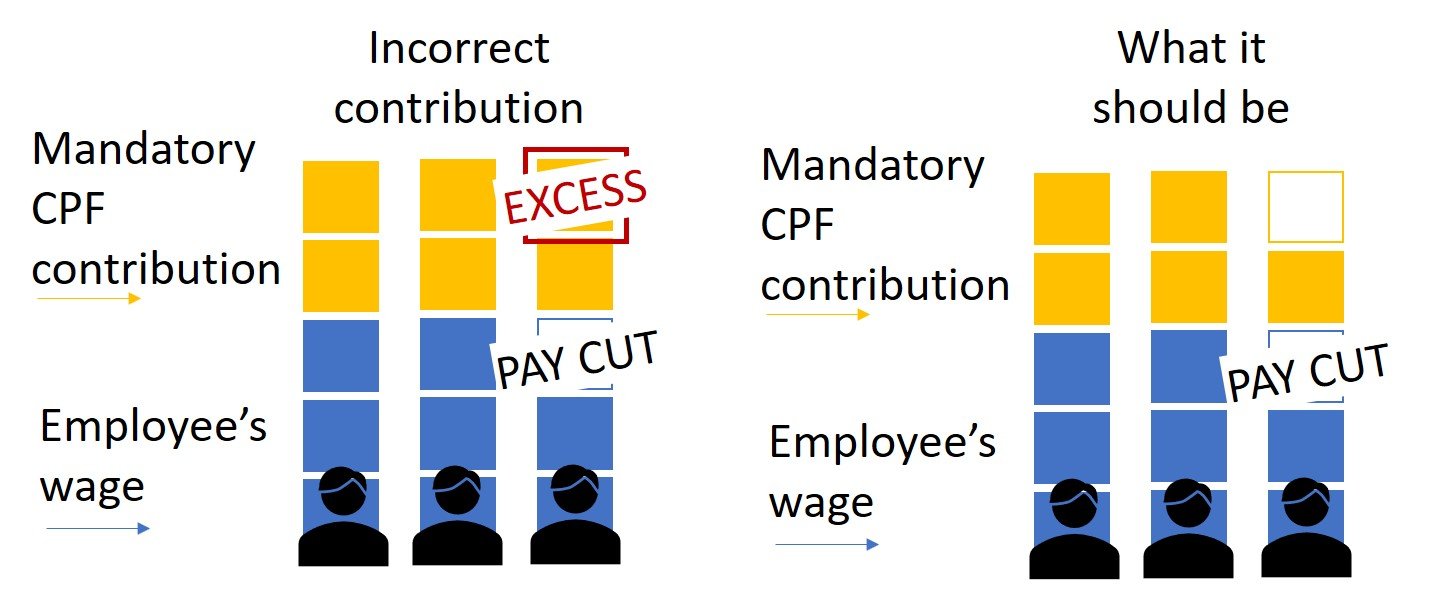 Incorrect contribution

Mandatory CPF contribution

EXCESS

PAY CUT

Employee's wage

What it should be

Mandatory CPF contribution

PAY CUT

Employee's wage